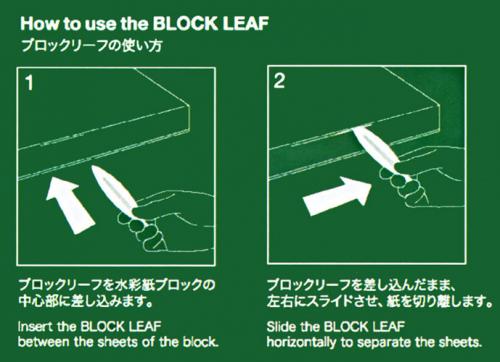 How to use the BLOCK LEAF
ブロックリーフの使い方

1

ブロックリーフを水彩紙ブロックの中心部に差し込みます。

Insert the BLOCK LEAF between the sheets of the block.

2

ブロックリーフを差し込んだまま、左右にスライドさせ、紙を切り離します。

Slide the BLOCK LEAF horizontally to separate the sheets.