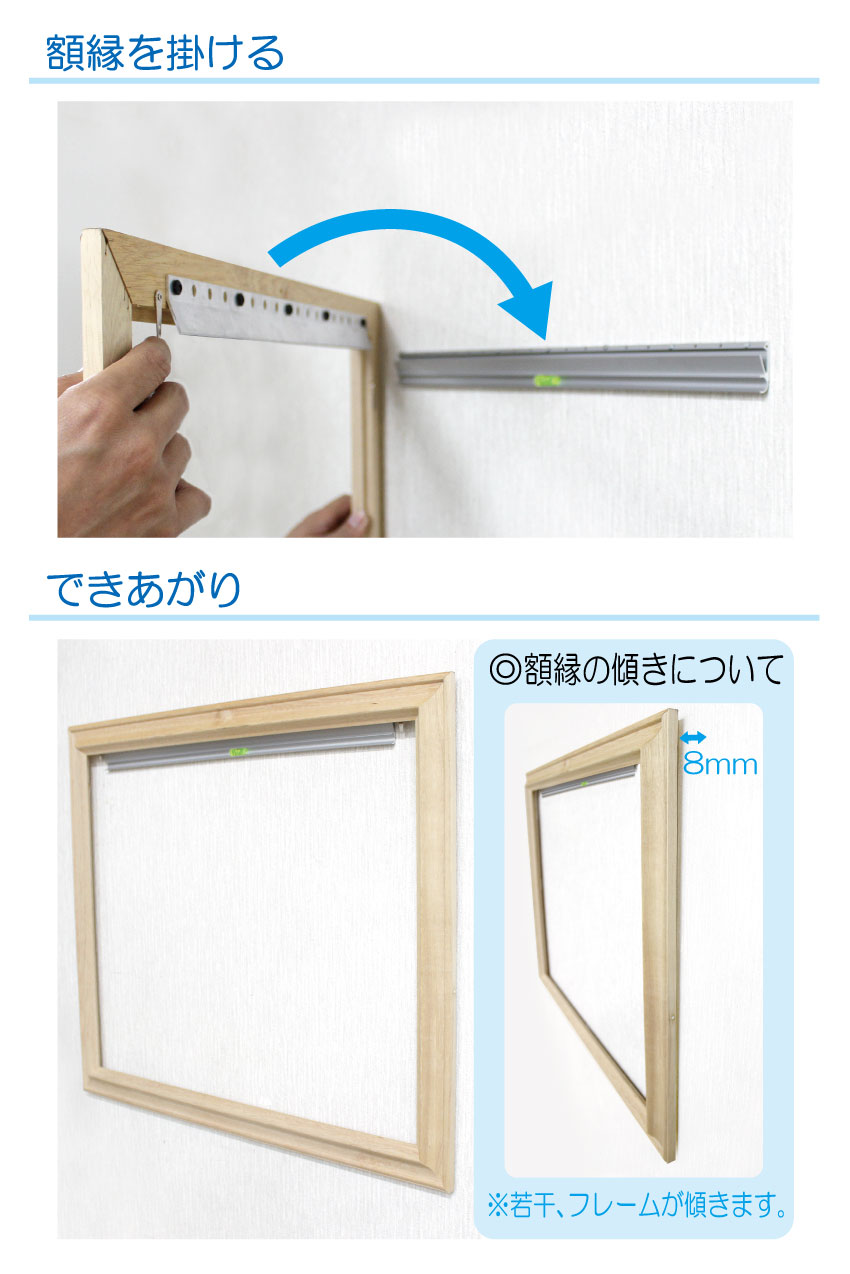 額縁を掛ける

できあがり

◎額縁の傾きについて

8mm

※若干、フレームが傾きます。