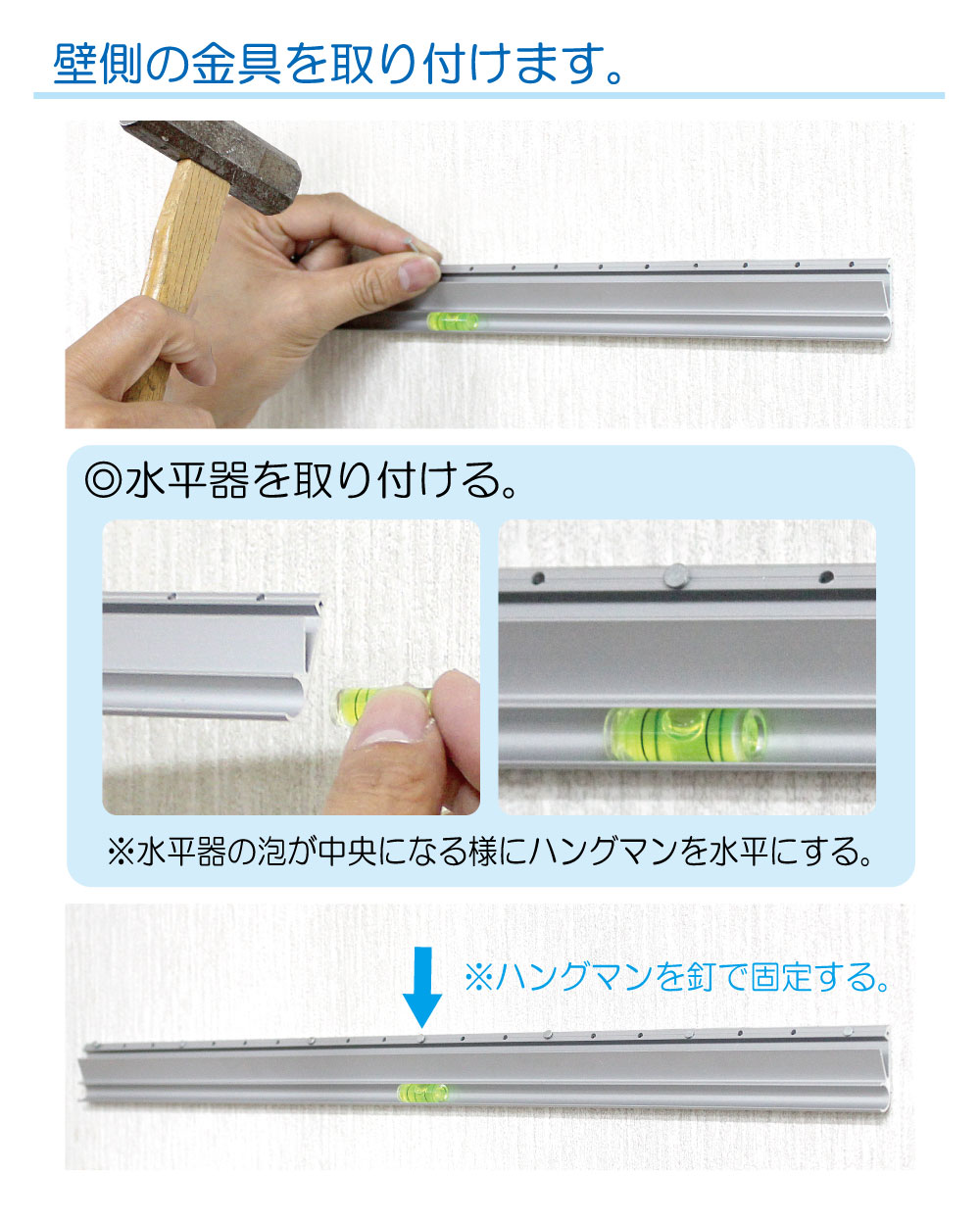 壁側の金具を取り付けます。

◎水平器を取り付ける。

※水平器の泡が中央になる様にハングマンを水平にする。

※ハングマンを釘で固定する。