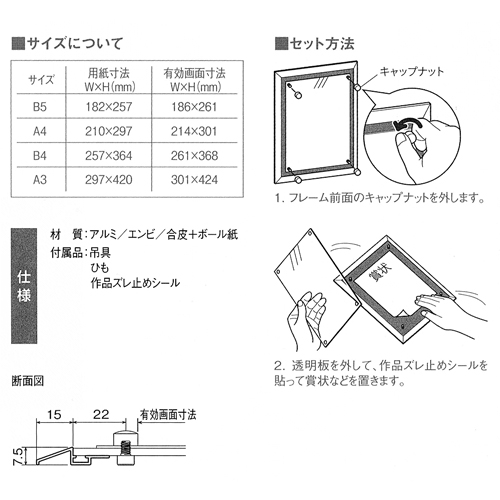 ■サイズについて

| サイズ | 用紙寸法 W×H(mm) | 有効画面寸法 W×H(mm) |
|---|---|---|
| B5 | 182×257 | 186×261 |
| A4 | 210×297 | 214×301 |
| B4 | 257×364 | 261×368 |
| A3 | 297×420 | 301×424 |

仕様

材　質：アルミ／エンビ／合皮＋ボール紙
付属品：吊具
ひも
作品ズレ止めシール

断面図

15　22　有効画面寸法

7.5

■セット方法

キャップナット

1. フレーム前面のキャップナットを外します。

賞状

2. 透明板を外して、作品ズレ止めシールを貼って賞状などを置きます。