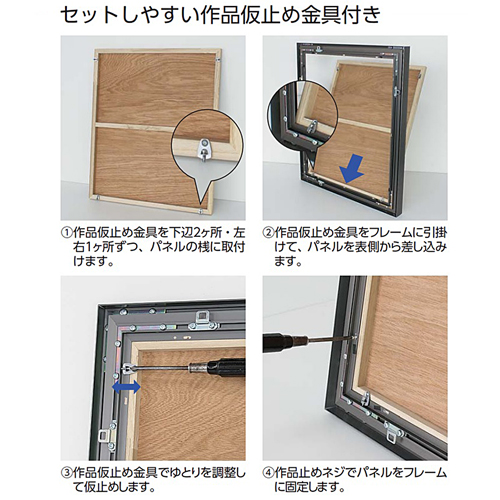 セットしやすい作品仮止め金具付き

①作品仮止め金具を下辺2ヶ所・左右1ヶ所ずつ、パネルの桟に取付けます。

②作品仮止め金具をフレームに引掛けて、パネルを表側から差し込みます。

③作品仮止め金具でゆとりを調整して仮止めします。

④作品止めネジでパネルをフレームに固定します。