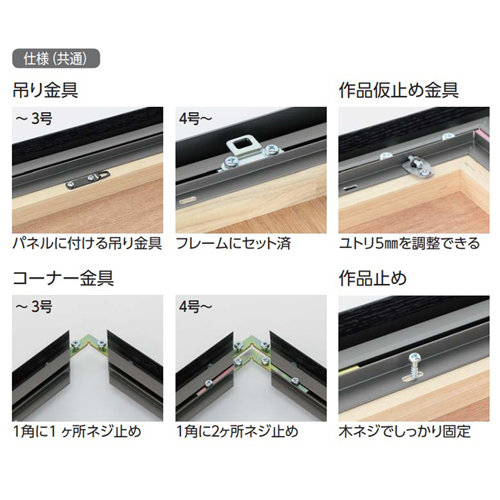 仕様（共通）

吊り金具

～3号

パネルに付ける吊り金具

4号～

フレームにセット済

作品仮止め金具

ユトリ5㎜を調整できる

コーナー金具

～3号

1角に1ヶ所ネジ止め

4号～

1角に2ヶ所ネジ止め

作品止め

木ネジでしっかり固定