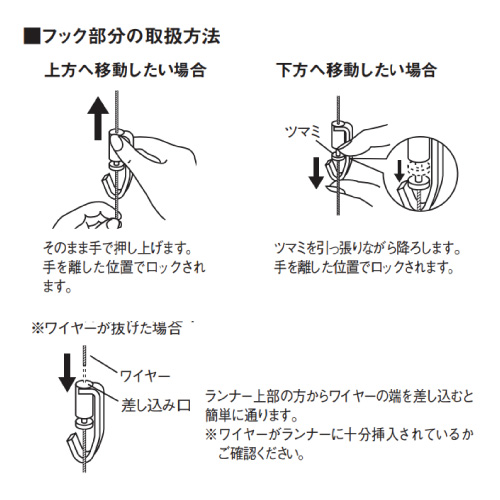 ■フック部分の取扱方法

上方へ移動したい場合

そのまま手で押し上げます。手を離した位置でロックされます。

下方へ移動したい場合

ツマミ

ツマミを引っ張りながら降ろします。手を離した位置でロックされます。

※ワイヤーが抜けた場合

ワイヤー

差し込み口

ランナー上部の方からワイヤーの端を差し込むと簡単に通ります。
※ワイヤーがランナーに十分挿入されているかご確認ください。