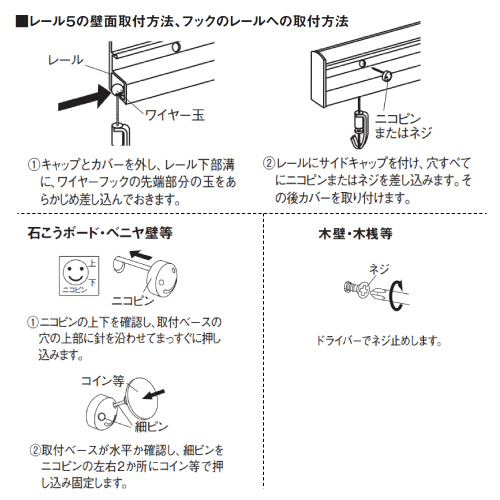 ■レール5の壁面取付方法、フックのレールへの取付方法

レール

ワイヤー玉

ニコピン
またはネジ

①キャップとカバーを外し、レール下部溝に、ワイヤーフックの先端部分の玉をあらかじめ差し込んでおきます。

②レールにサイドキャップを付け、穴すべてにニコピンまたはネジを差し込みます。その後カバーを取り付けます。

石こうボード・ベニヤ壁等

上
下
ニコピン

ニコピン

①ニコピンの上下を確認し、取付ベースの穴の上部に針を沿わせてまっすぐに押し込みます。

コイン等

細ピン

②取付ベースが水平か確認し、細ピンをニコピンの左右2か所にコイン等で押し込み固定します。

木壁・木桟等

ネジ

ドライバーでネジ止めします。