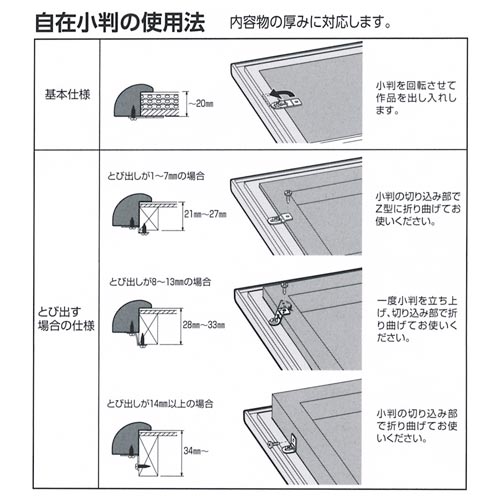 自在小判の使用法　内容物の厚みに対応します。

基本仕様

~20㎜

小判を回転させて作品を出し入れします。

とび出す場合の仕様

とび出しが1~7㎜の場合

21㎜~27㎜

小判の切り込み部でZ型に折り曲げてお使いください。

とび出しが8~13㎜の場合

28㎜~33㎜

一度小判を立ち上げ、切り込み部で折り曲げてお使いください。

とび出しが14㎜以上の場合

34㎜~

小判の切り込み部で折り曲げてお使いください。