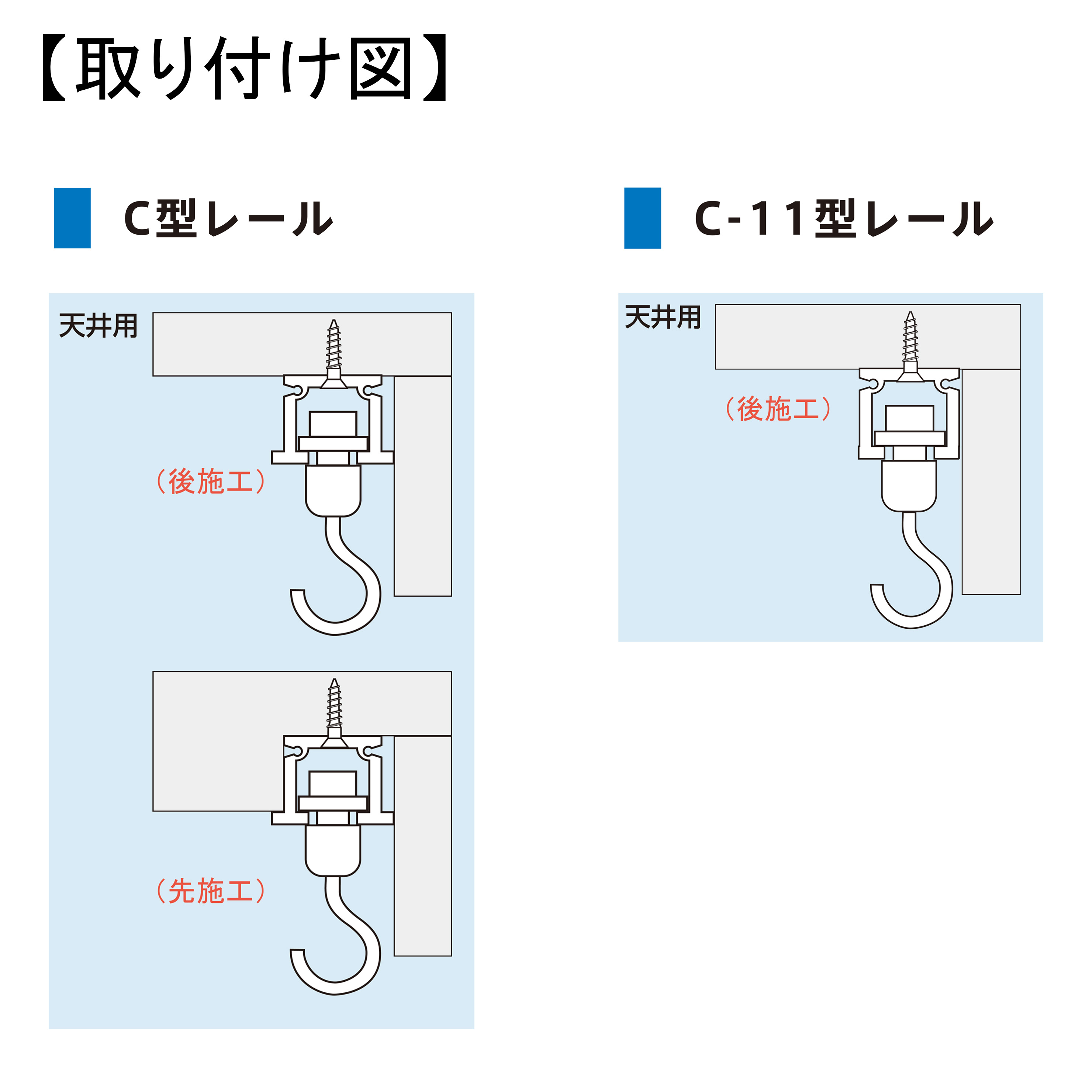 【取り付け図】

C型レール

天井用

（後施工）

（先施工）

C-11型レール

天井用

（後施工）