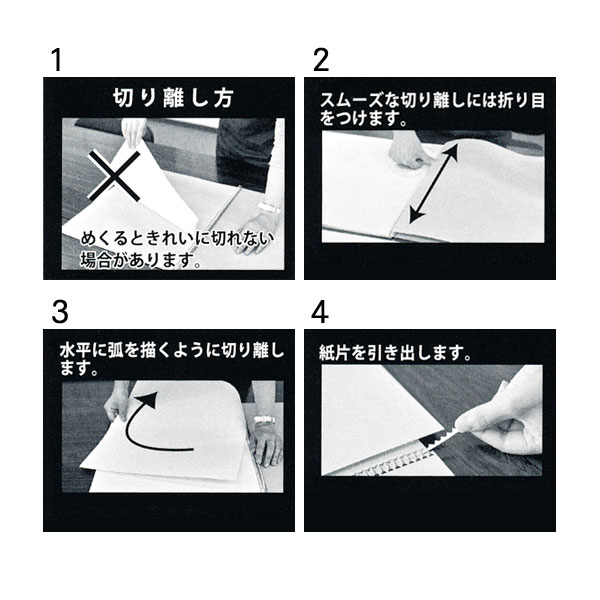 1

切り離し方

めくるときれいに切れない場合があります。

2

スムーズな切り離しには折り目をつけます。

3

水平に弧を描くように切り離します。

4

紙片を引き出します。