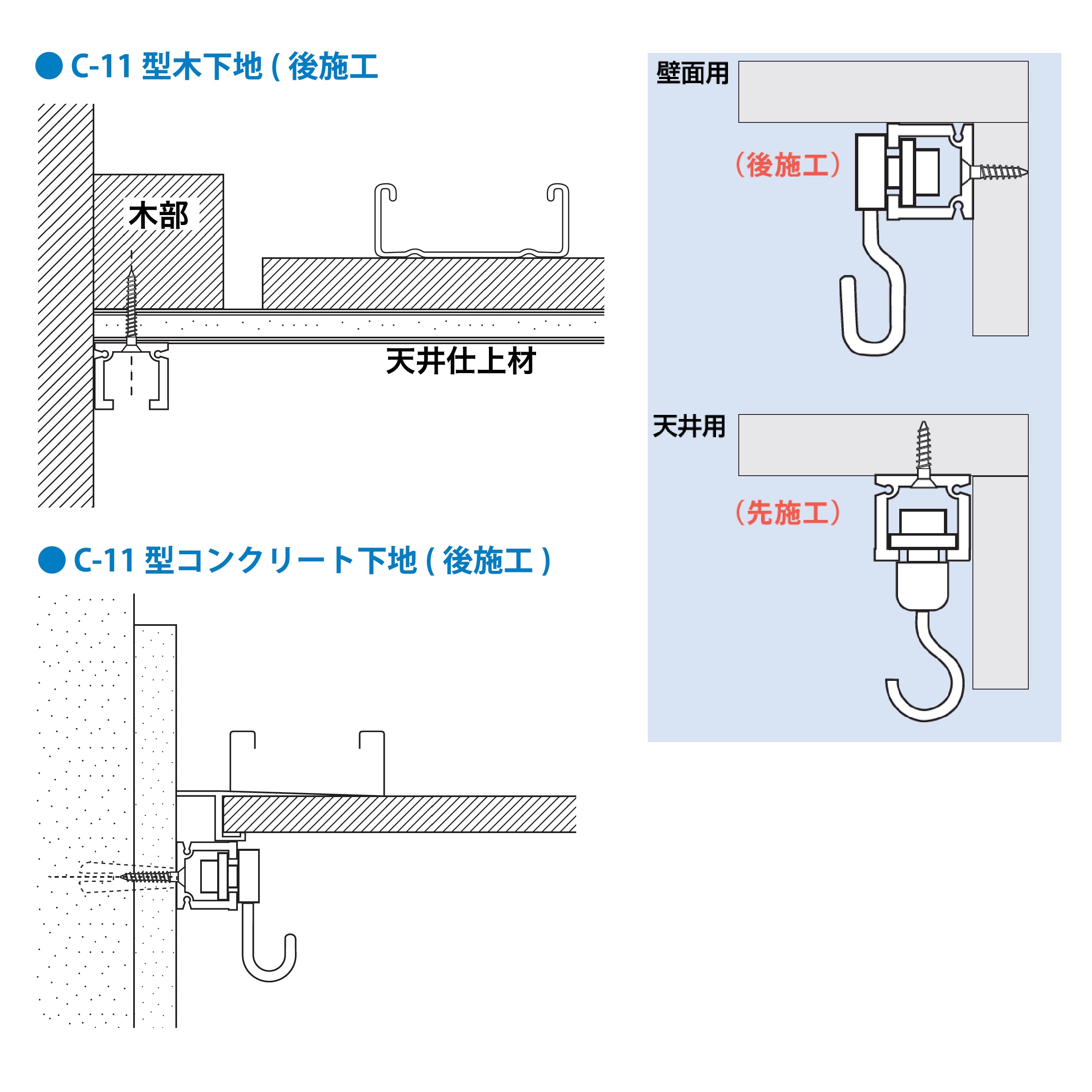 ● C-11 型木下地 ( 後施工

木部

天井仕上材

● C-11 型コンクリート下地 ( 後施工 )

壁面用

（後施工）

天井用

（先施工）