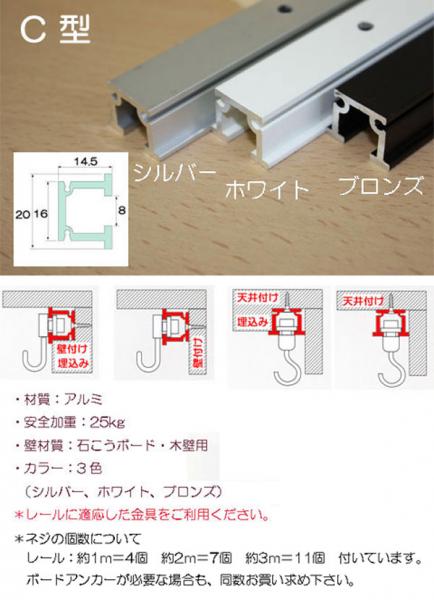 C 型

14.5

20 16

8

シルバー

ホワイト

ブロンズ

壁付け
埋込み

壁付け

天井付け
埋込み

天井付け

・材質：アルミ

・安全加重：25kg

・壁材質：石こうボード・木壁用

・カラー：３色
（シルバー、ホワイト、ブロンズ）

＊レールに適応した金具をご利用ください。

＊ネジの個数について
レール：約1m＝4個　約2m＝7個　約3m＝11個　付いています。
ボードアンカーが必要な場合も、同数お買い求め下さい。