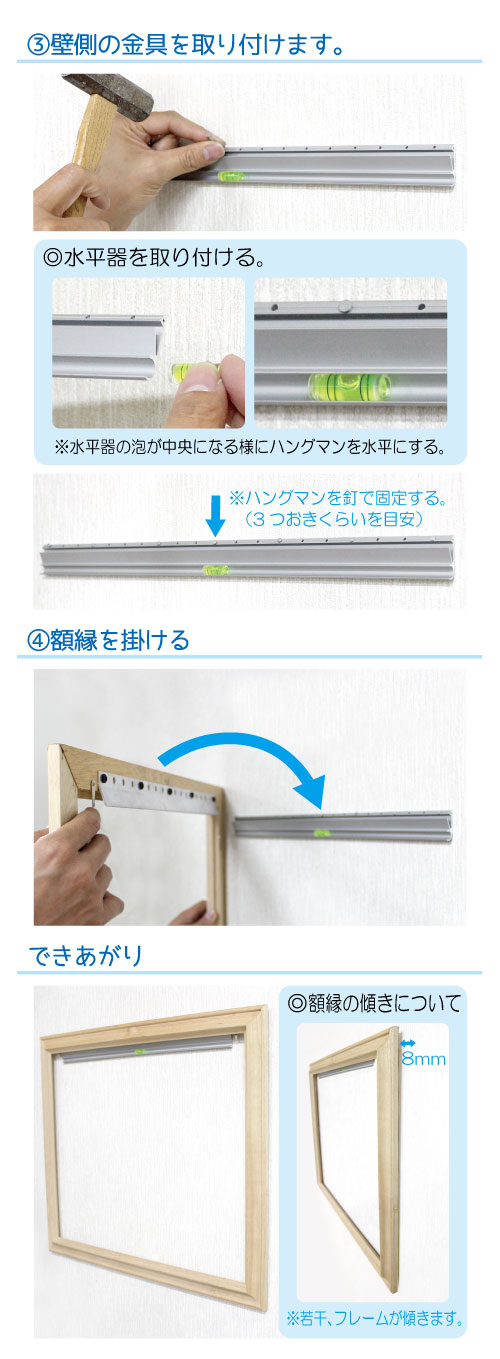 ③壁側の金具を取り付けます。

◎水平器を取り付ける。

※水平器の泡が中央になる様にハングマンを水平にする。

※ハングマンを釘で固定する。
（３つおきくらいを目安）

④額縁を掛ける

できあがり

◎額縁の傾きについて

8mm

※若干、フレームが傾きます。